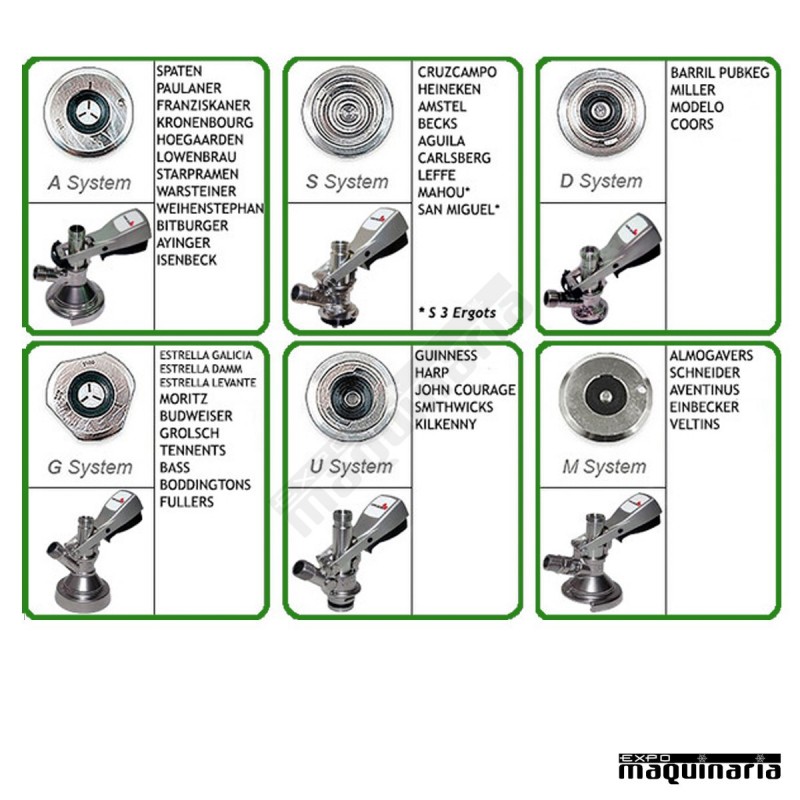 A System

SPATEN
PAULANER
FRANZISKANER
KRONENBOURG
HOEGAARDEN
LOWENBRAU
STARPRAMEN
WARSTEINER
WEIHENSTEPHAN
BITBURGER
AYINGER
ISENBECK

S System

CRUZCAMPO
HEINEKEN
AMSTEL
BECKS
AGUILA
CARLSBERG
LEFFE
MAHOU*
SAN MIGUEL*

* S 3 Ergots

D System

BARRIL PUBKEG
MILLER
MODELO
COORS

G System

ESTRELLA GALICIA
ESTRELLA DAMM
ESTRELLA LEVANTE
MORITZ
BUDWEISER
GROLSCH
TENNENTS
BASS
BODDINGTONS
FULLERS

U System

GUINNESS
HARP
JOHN COURAGE
SMITHWICKS
KILKENNY

M System

ALMOGAVERS
SCHNEIDER
AVENTINUS
EINBECKER
VELTINS

EXPO maquinaria